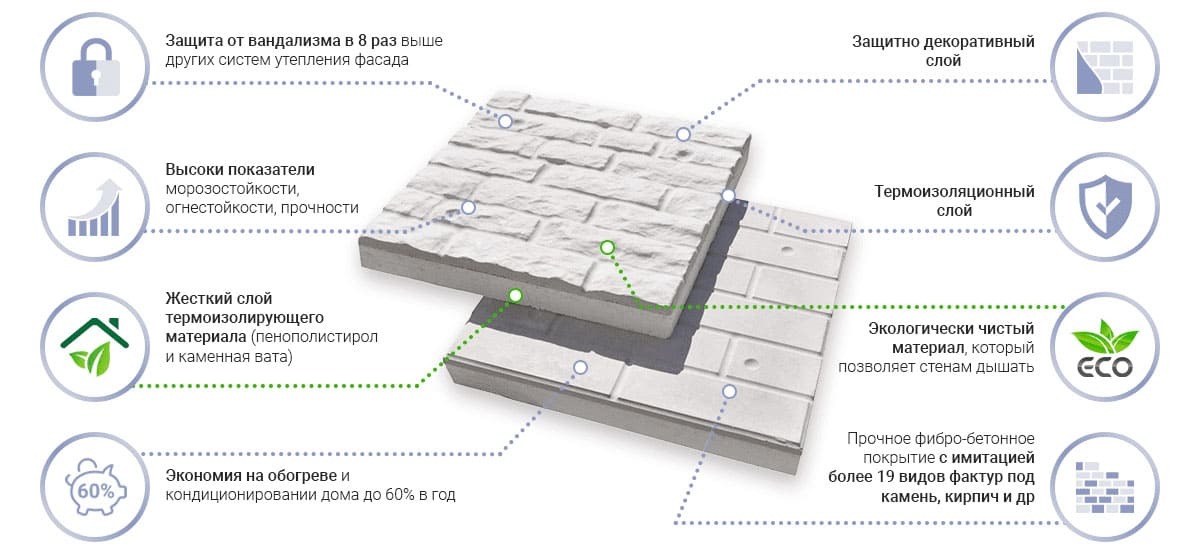 Защита от вандализма в 8 раз выше других систем утепления фасада

Высоки показатели морозостойкости, огнестойкости, прочности

Жесткий слой термоизолирующего материала (пенополистирол и каменная вата)

60%

Экономия на обогреве и кондиционировании дома до 60% в год

Защитно декоративный слой

Термоизоляционный слой

Экологически чистый материал, который позволяет стенам дышать

ECO

Прочное фибро-бетонное покрытие с имитацией более 19 видов фактур под камень, кирпич и др